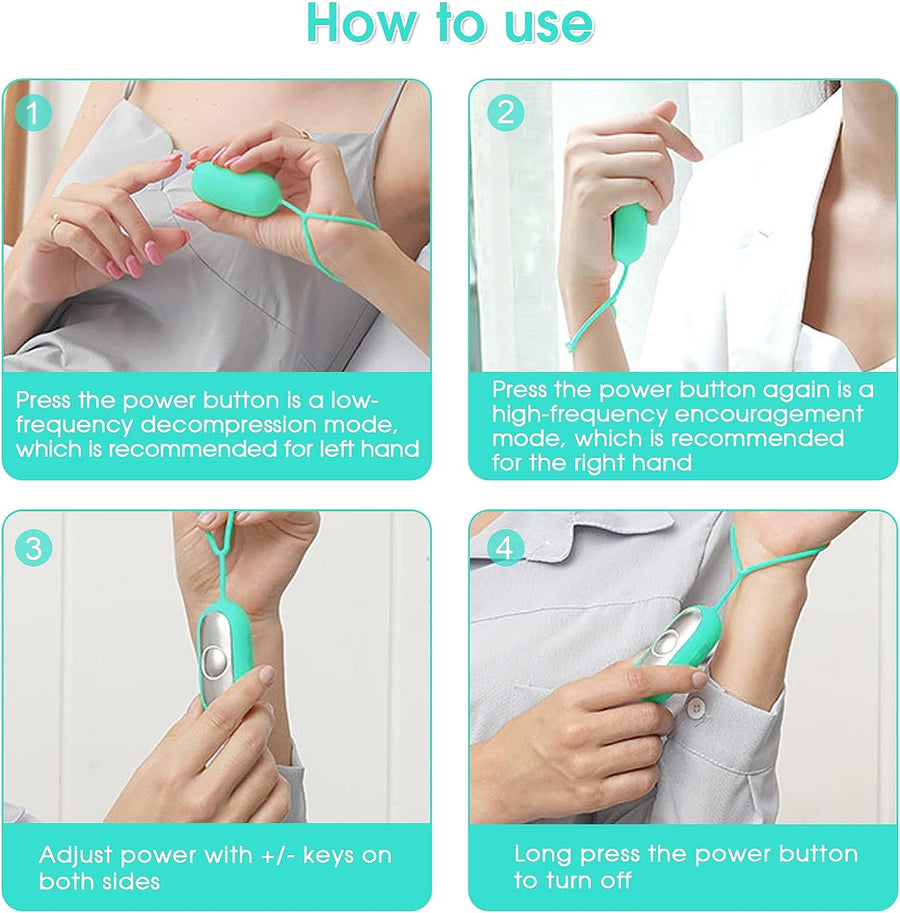 How to use

1

Press the power button is a low-frequency decompression mode, which is recommended for left hand

2

Press the power button again is a high-frequency encouragement mode, which is recommended for the right hand

3

Adjust power with +/- keys on both sides

4

Long press the power button to turn off